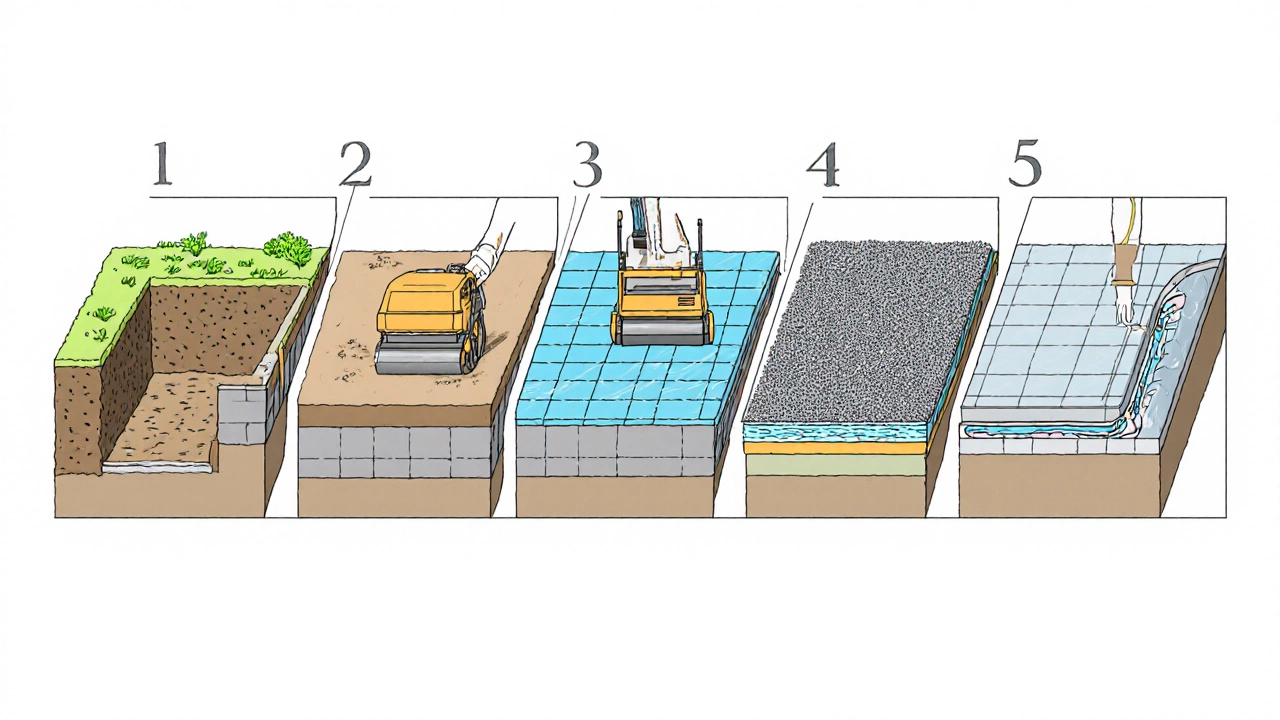 1
2
3
4
5